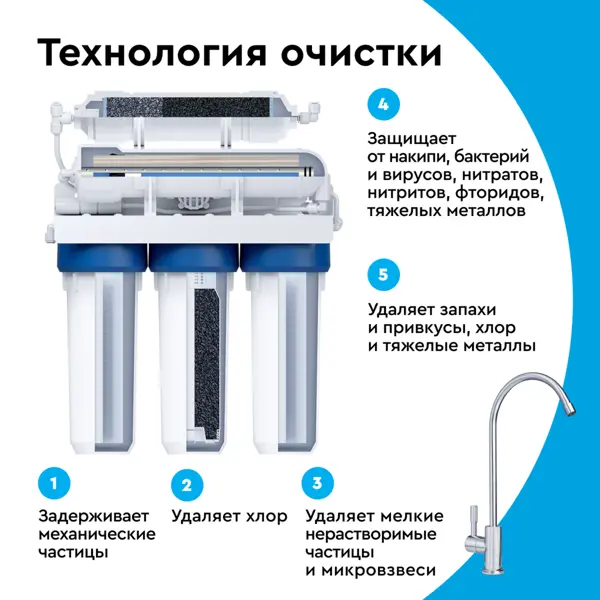 Технология очистки

4

Защищает от накипи, бактерий и вирусов, нитратов, нитритов, фторидов, тяжелых металлов

5

Удаляет запахи и привкусы, хлор и тяжелые металлы

1

Задерживает механические частицы

2

Удаляет хлор

3

Удаляет мелкие нерастворимые частицы и микровзвеси