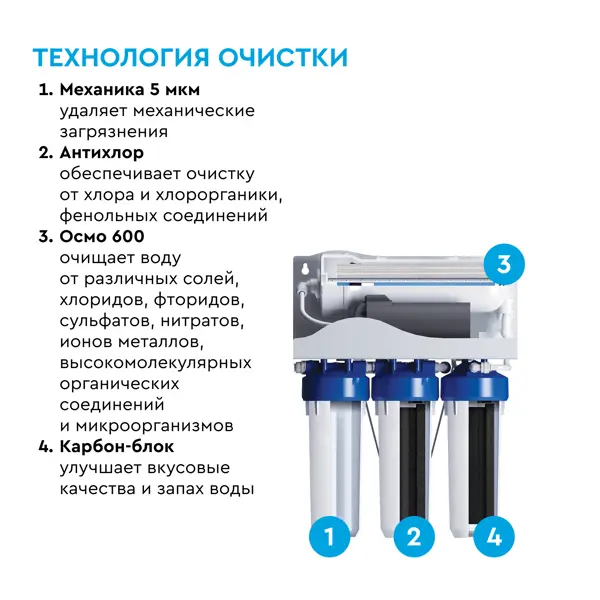 ТЕХНОЛОГИЯ ОЧИСТКИ

1. Механика 5 мкм
удаляет механические загрязнения

2. Антихлор
обеспечивает очистку от хлора и хлорорганики, фенольных соединений

3. Осмо 600
очищает воду от различных солей, хлоридов, фторидов, сульфатов, нитратов, ионов металлов, высокомолекулярных органических соединений и микроорганизмов

4. Карбон-блок
улучшает вкусовые качества и запах воды

3

1

2

4