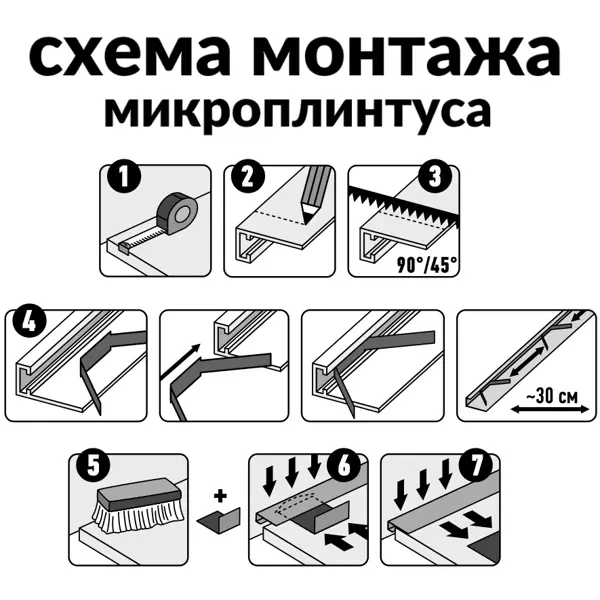 схема монтажа
микроплинтуса

1

2

3

90°/45°

4

~30 см

5

+

6

7