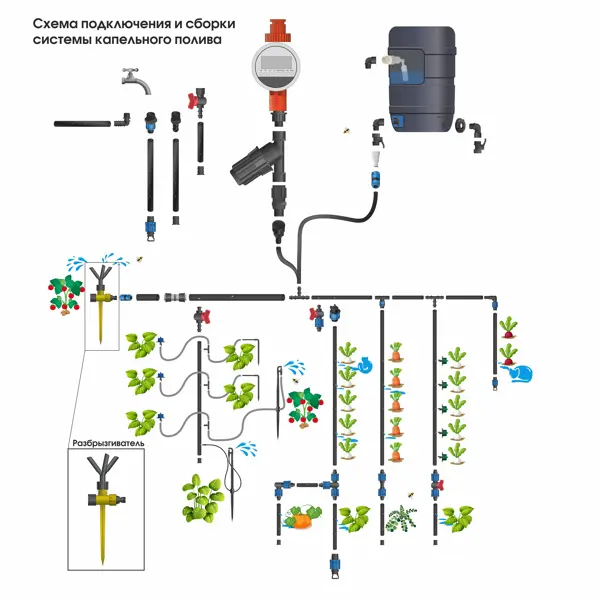 Схема подключения и сборки системы капельного полива

Разбрызгиватель