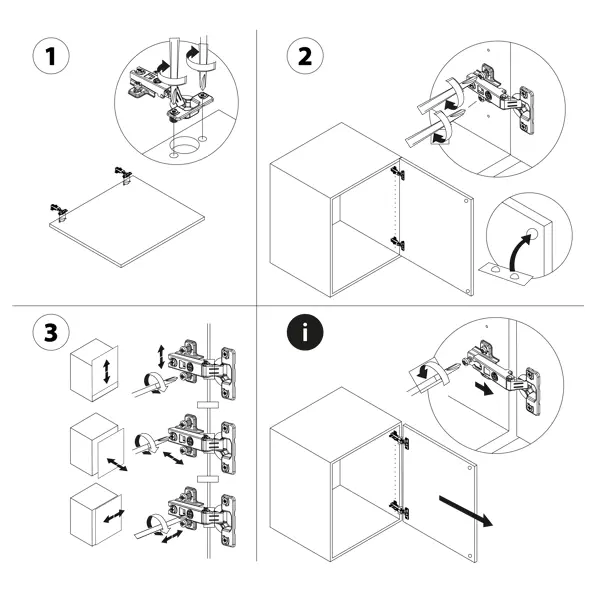 1

2

3

i