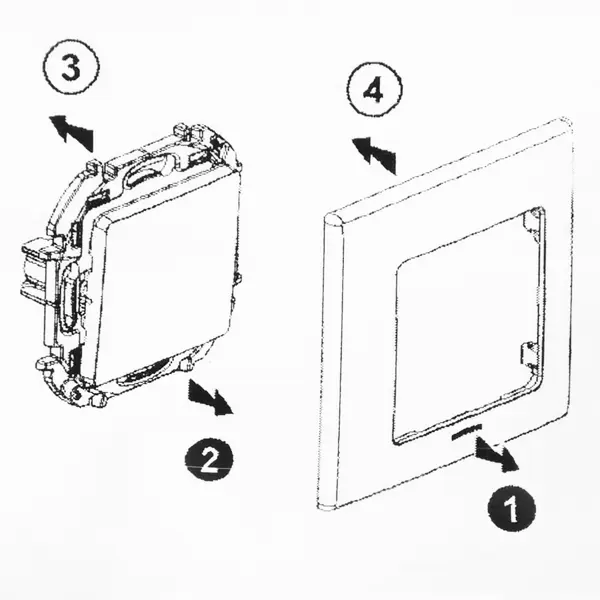 3

4

2

1