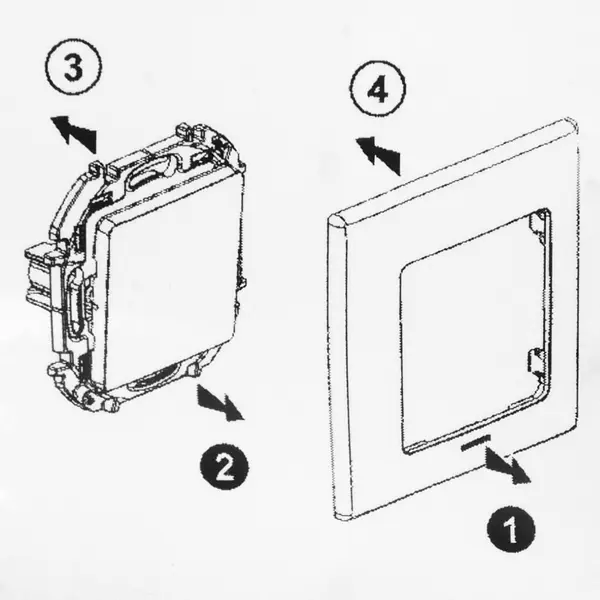 3
4
2
1