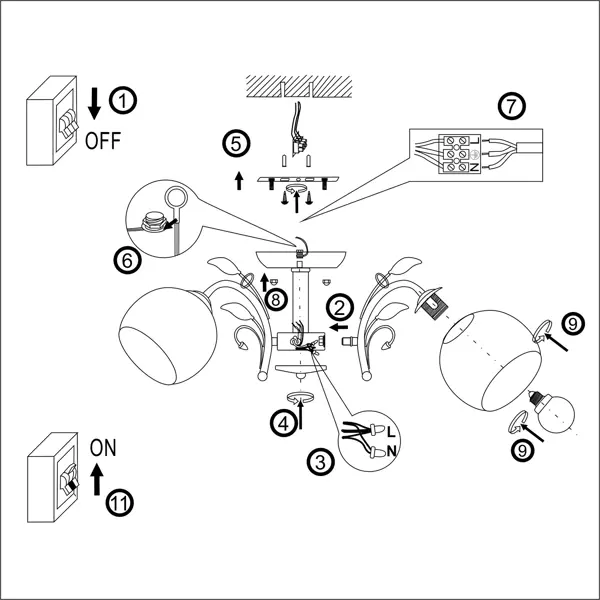 1
OFF
5
7
L
N
6
8
2
9
4
L
N
3
9
ON
11