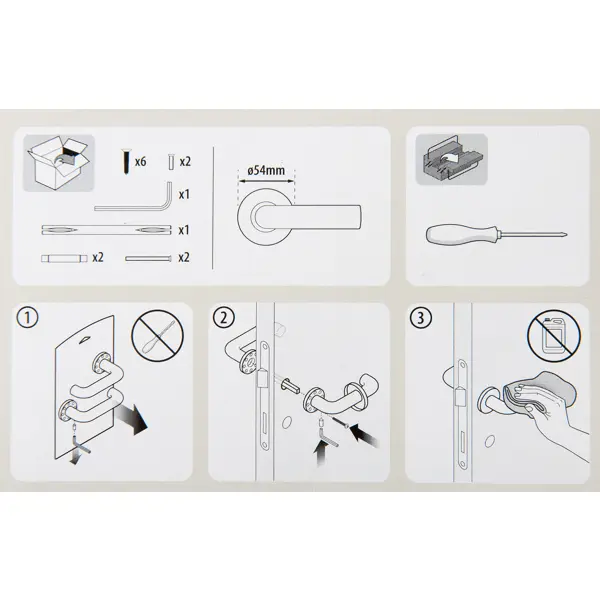 x6
x2
x1
x1
x2
x2
ø54mm

1

2

3