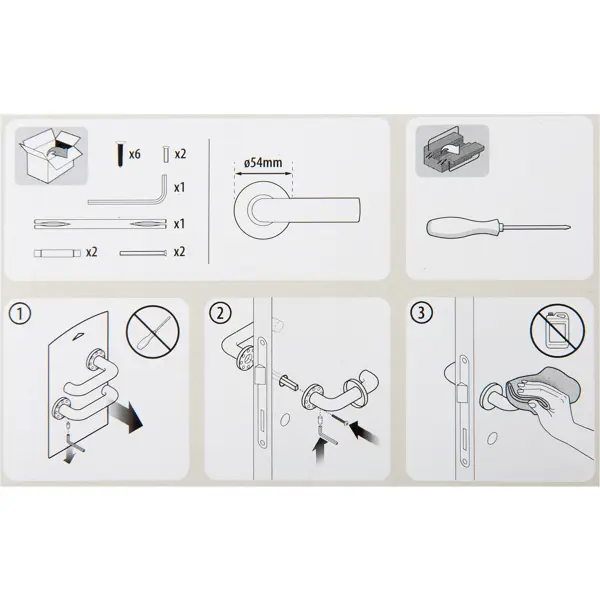 x6
x2
x1
x1
x2
x2
ø54mm
1
2
3