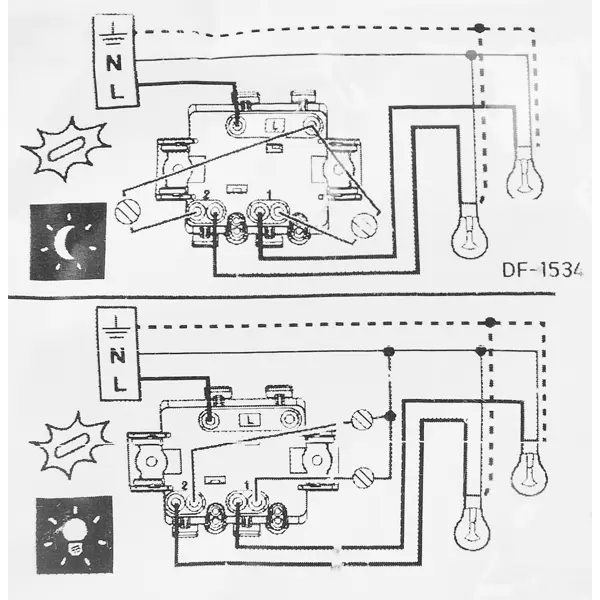 N
L
L
2
1
DF-1534
N
L
L
2
1