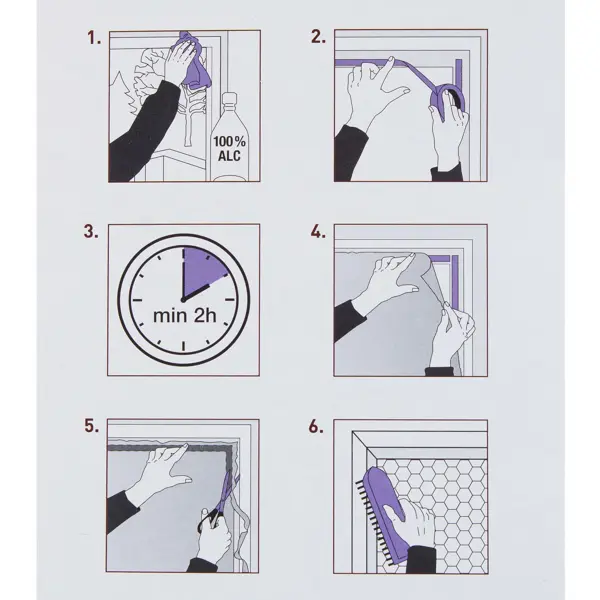 1.

100%
ALC

2.

3.

min 2h

4.

5.

6.