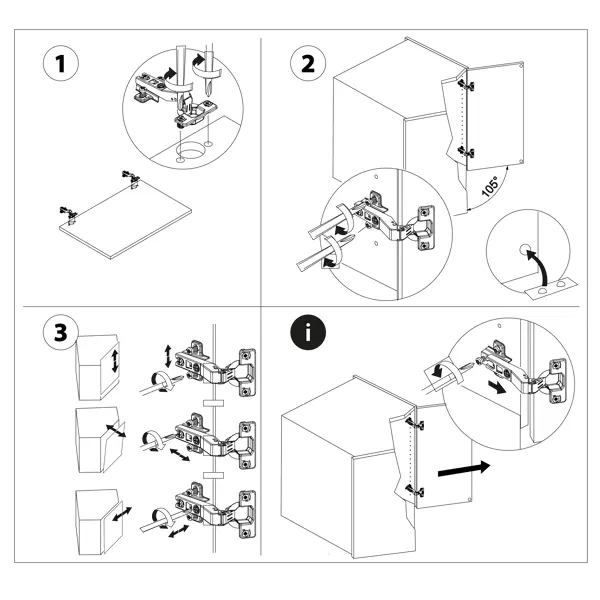 1

2

105°

3

i