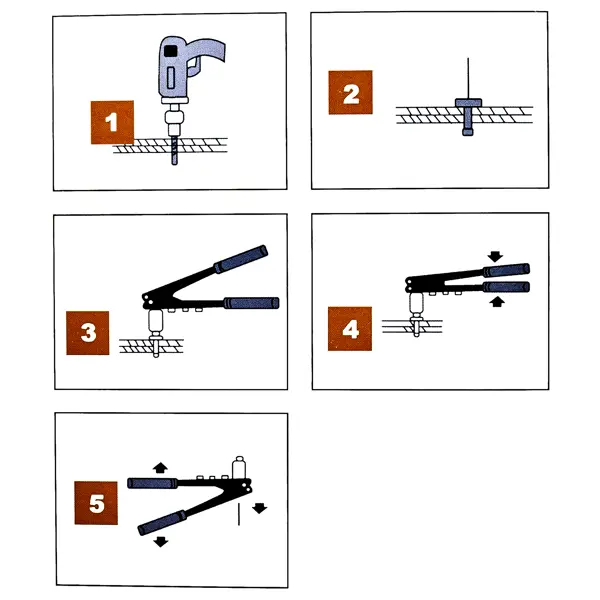 1

2

3

4

5