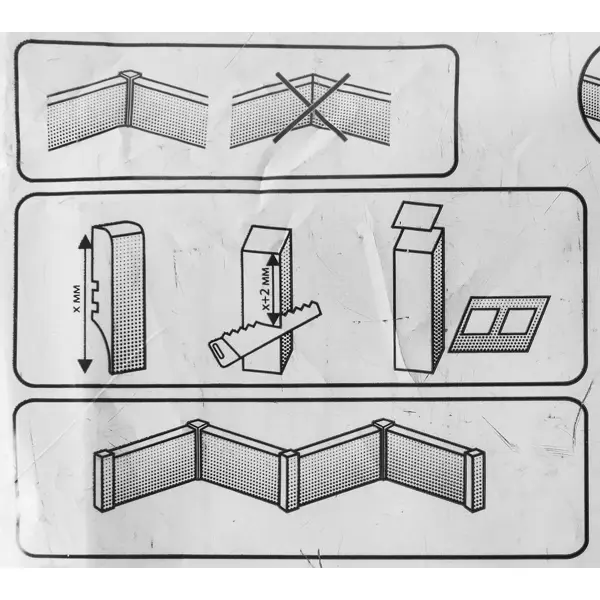 x мм

x+2 мм